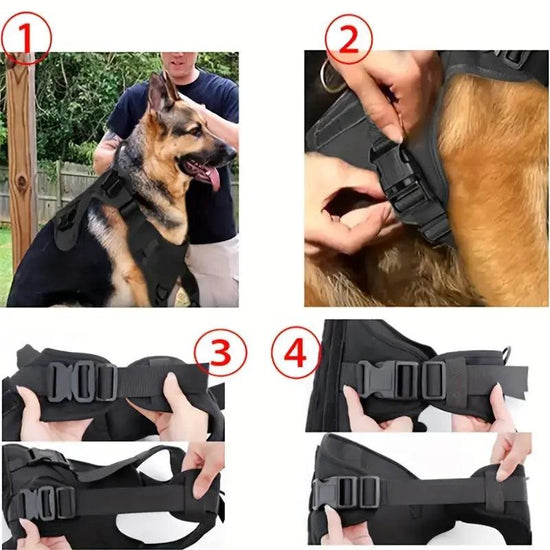 1
2
3
4