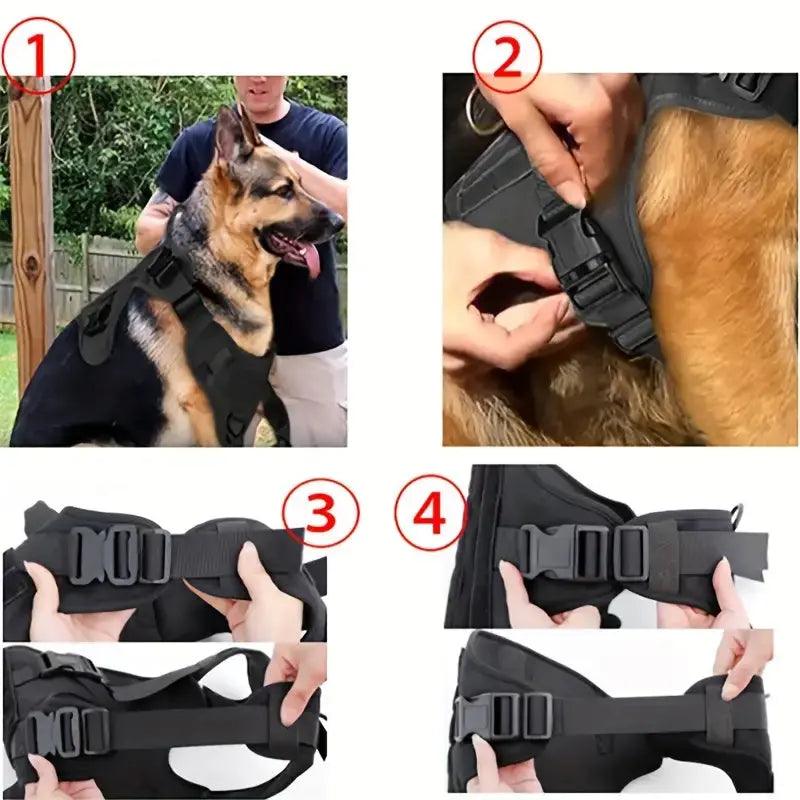 1

2

3

4